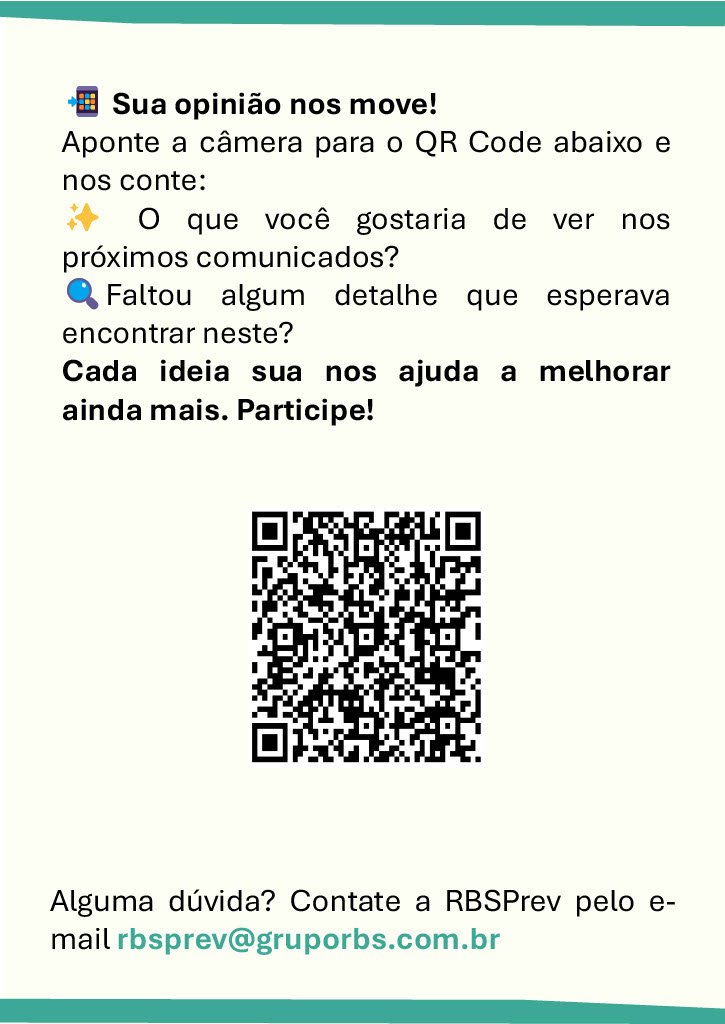 📲 Sua opinião nos move!
Aponte a câmera para o QR Code abaixo e nos conte:

✨ O que você gostaria de ver nos próximos comunicados?

🔍 Faltou algum detalhe que esperava encontrar neste?

Cada ideia sua nos ajuda a melhorar ainda mais. Participe!

Alguma dúvida? Contate a RBSPrev pelo e-mail rbsprev@gruporbs.com.br